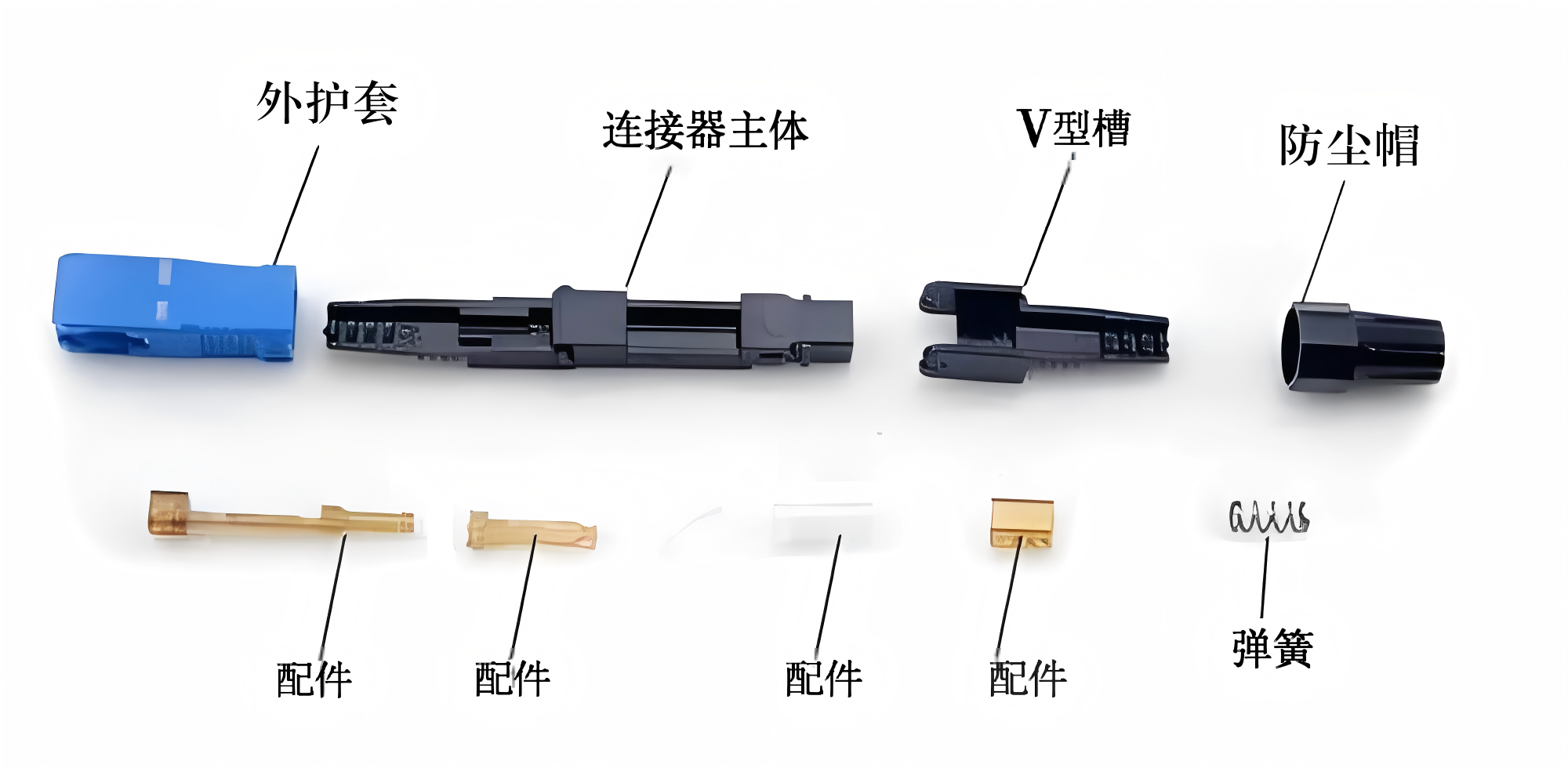 外护套

连接器主体

V型槽

防尘帽

配件

配件

配件

配件

弹簧